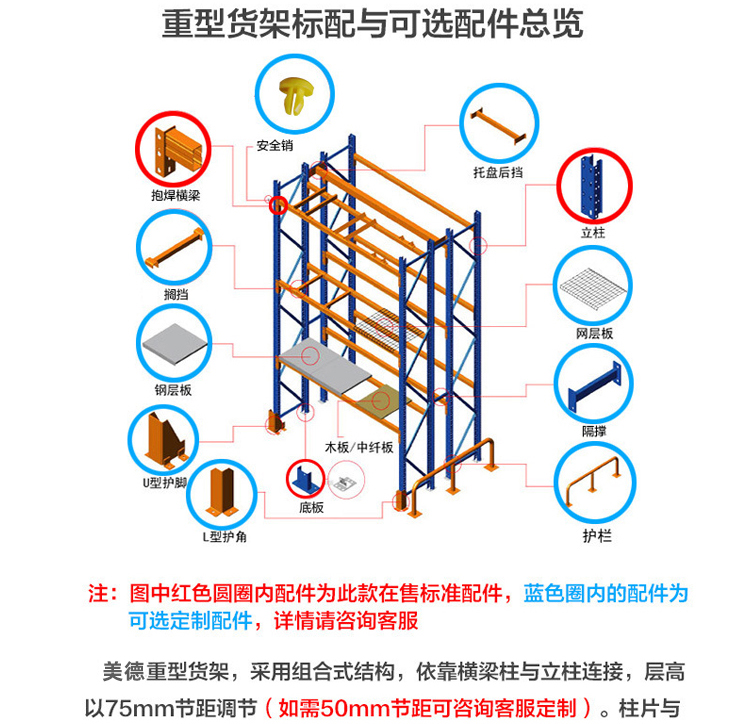 重型货架标配与可选配件总览

安全销

托盘后挡

抱焊横梁

立柱

搁挡

网层板

钢层板

隔撑

木板/中纤板

U型护脚

底板

L型护角

护栏

注：图中红色圆圈内配件为此款在售标准配件，蓝色圈内的配件为可选定制配件，详情请咨询客服

美德重型货架，采用组合式结构，依靠横梁柱与立柱连接，层高以75mm节距调节（如需50mm节距可咨询客服定制）。柱片与